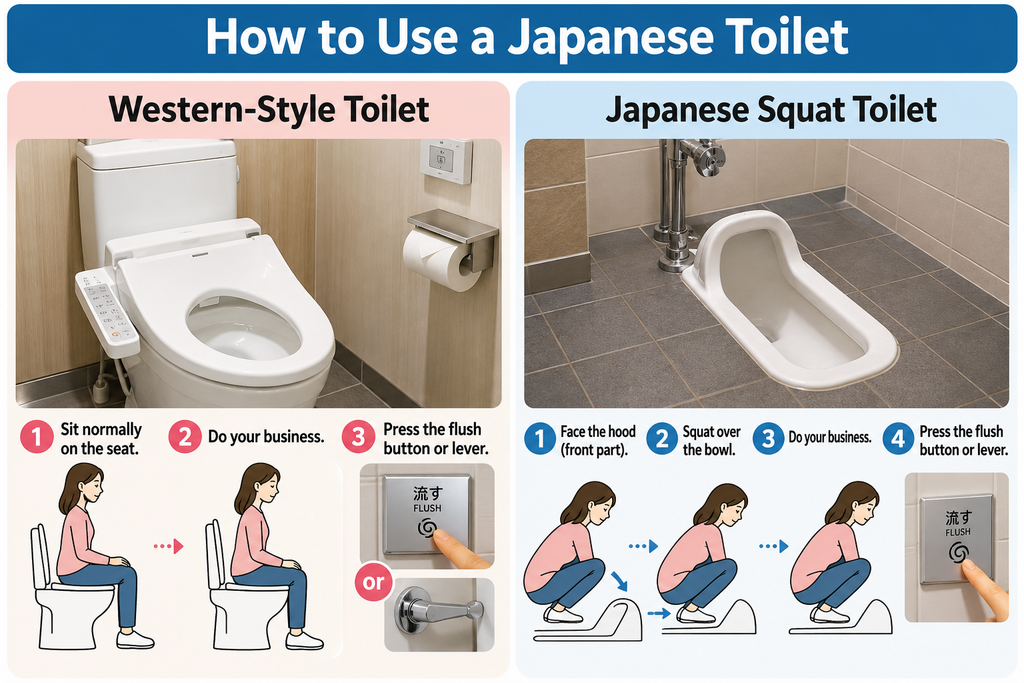 How to Use a Japanese Toilet

Western-Style Toilet

1 Sit normally on the seat.

2 Do your business.

3 Press the flush button or lever.

流す
FLUSH

or

Japanese Squat Toilet

1 Face the hood (front part).

2 Squat over the bowl.

3 Do your business.

4 Press the flush button or lever.

流す
FLUSH