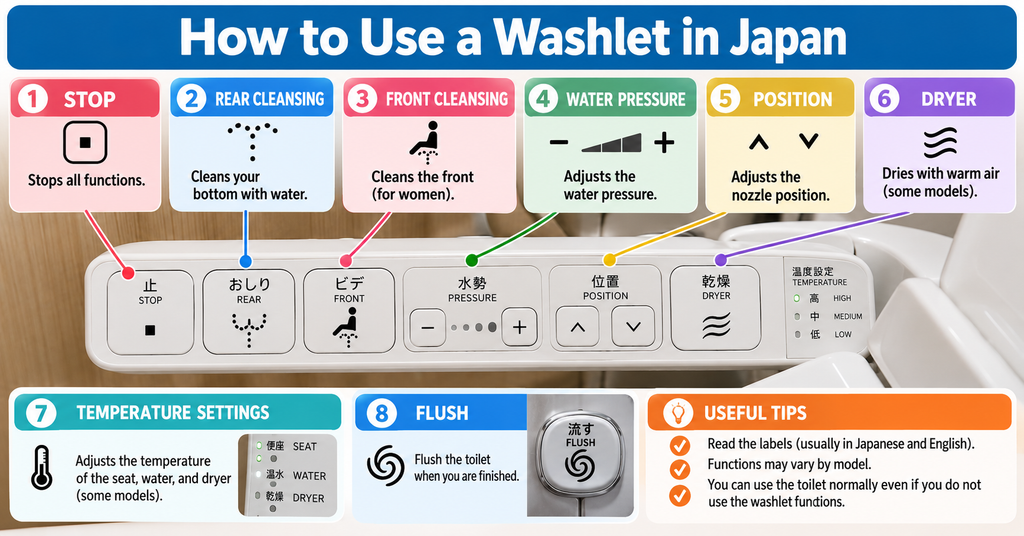 How to Use a Washlet in Japan

1 STOP
Stops all functions.

2 REAR CLEANSING
Cleans your bottom with water.

3 FRONT CLEANSING
Cleans the front (for women).

4 WATER PRESSURE
− +
Adjusts the water pressure.

5 POSITION
Adjusts the nozzle position.

6 DRYER
Dries with warm air (some models).

止
STOP

おしり
REAR

ビデ
FRONT

水勢
PRESSURE
− +

位置
POSITION

乾燥
DRYER

温度設定
TEMPERATURE
高 HIGH
中 MEDIUM
低 LOW

7 TEMPERATURE SETTINGS
Adjusts the temperature of the seat, water, and dryer (some models).
便座 SEAT
温水 WATER
乾燥 DRYER

8 FLUSH
Flush the toilet when you are finished.
流す
FLUSH

USEFUL TIPS
Read the labels (usually in Japanese and English).
Functions may vary by model.
You can use the toilet normally even if you do not use the washlet functions.